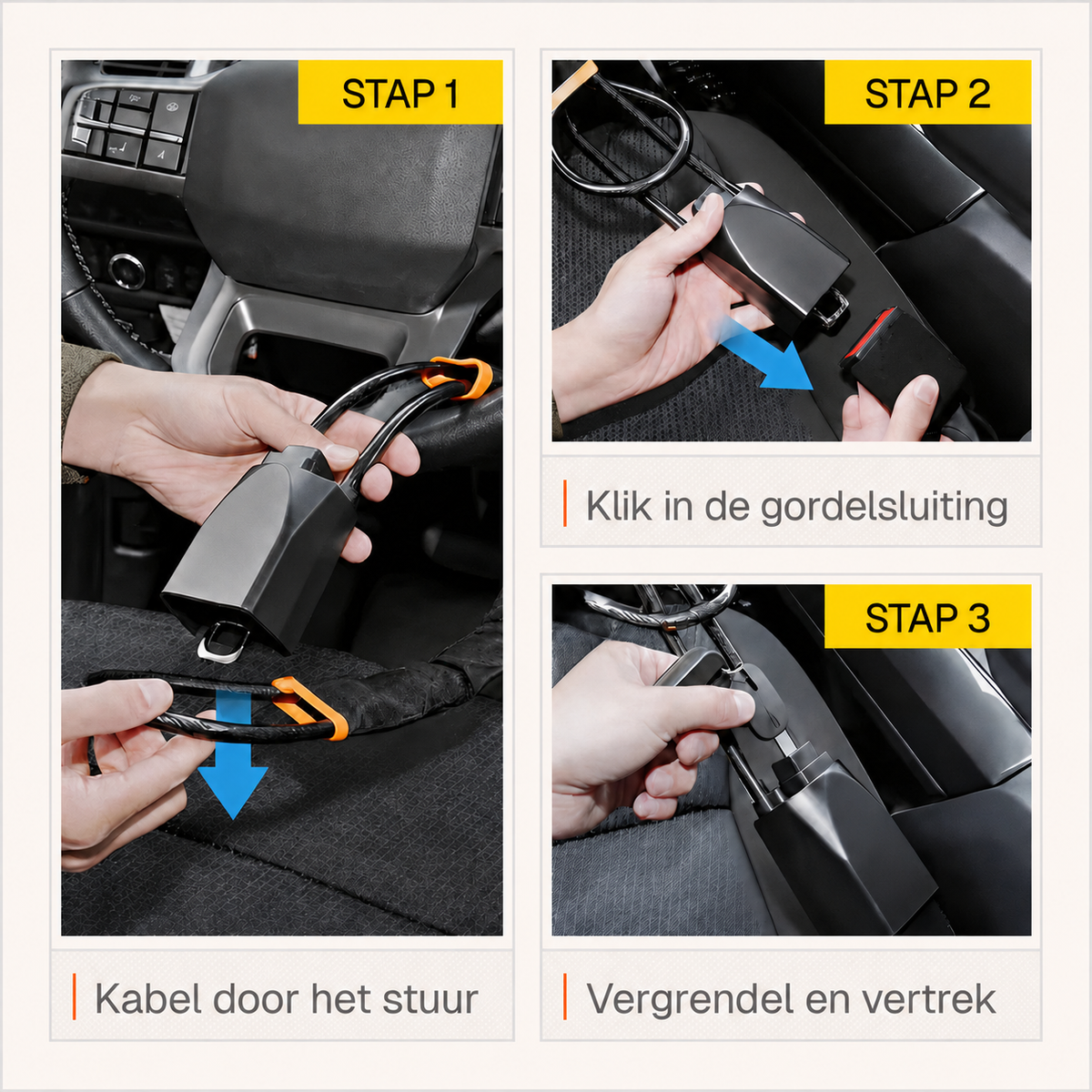 STAP 1

Kabel door het stuur

STAP 2

Klik in de gordelsluiting

STAP 3

Vergrendel en vertrek